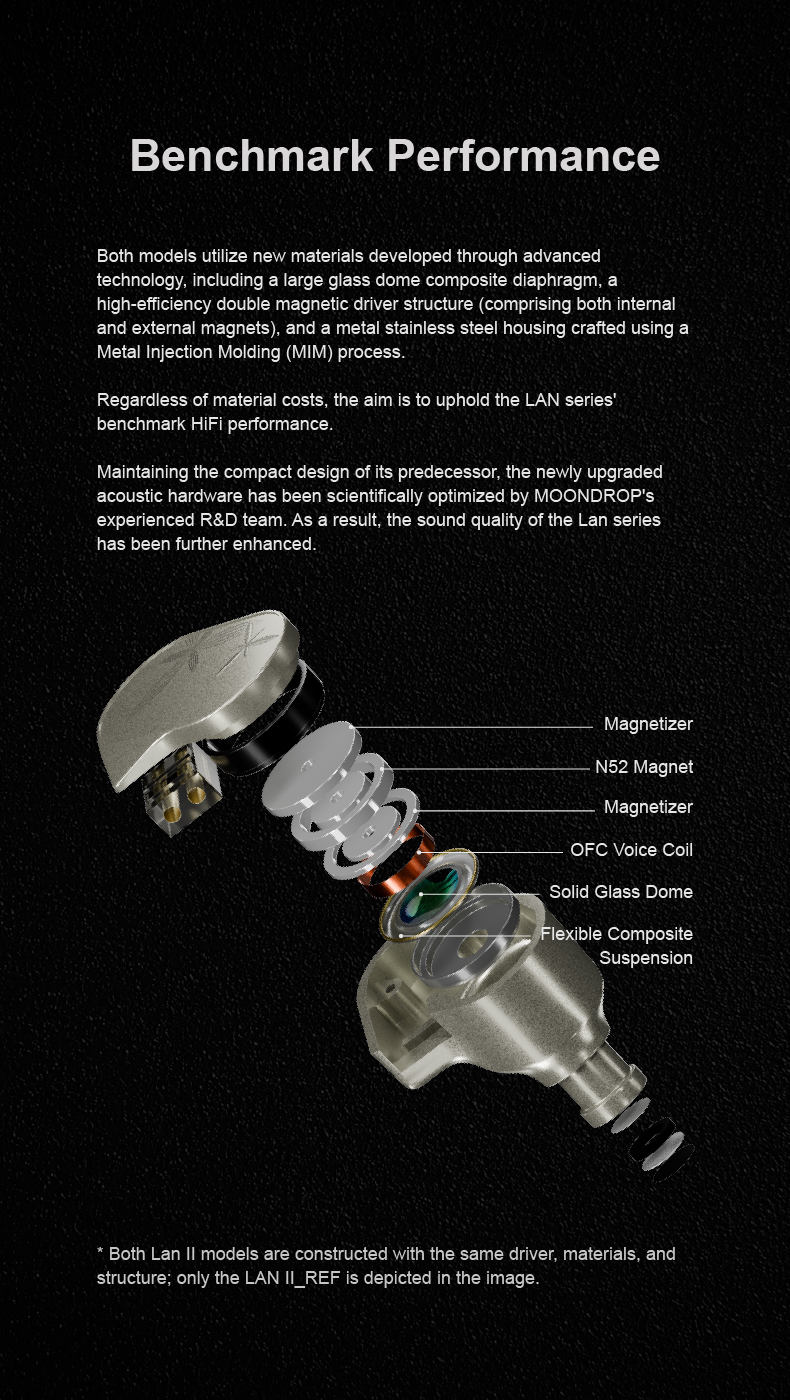 Benchmark Performance

Both models utilize new materials developed through advanced technology, including a large glass dome composite diaphragm, a high-efficiency double magnetic driver structure (comprising both internal and external magnets), and a metal stainless steel housing crafted using a Metal Injection Molding (MIM) process.

Regardless of material costs, the aim is to uphold the LAN series' benchmark HiFi performance.

Maintaining the compact design of its predecessor, the newly upgraded acoustic hardware has been scientifically optimized by MOONDROP's experienced R&D team. As a result, the sound quality of the Lan series has been further enhanced.

Magnetizer
N52 Magnet
Magnetizer
OFC Voice Coil
Solid Glass Dome
Flexible Composite Suspension

* Both Lan II models are constructed with the same driver, materials, and structure; only the LAN II_REF is depicted in the image.