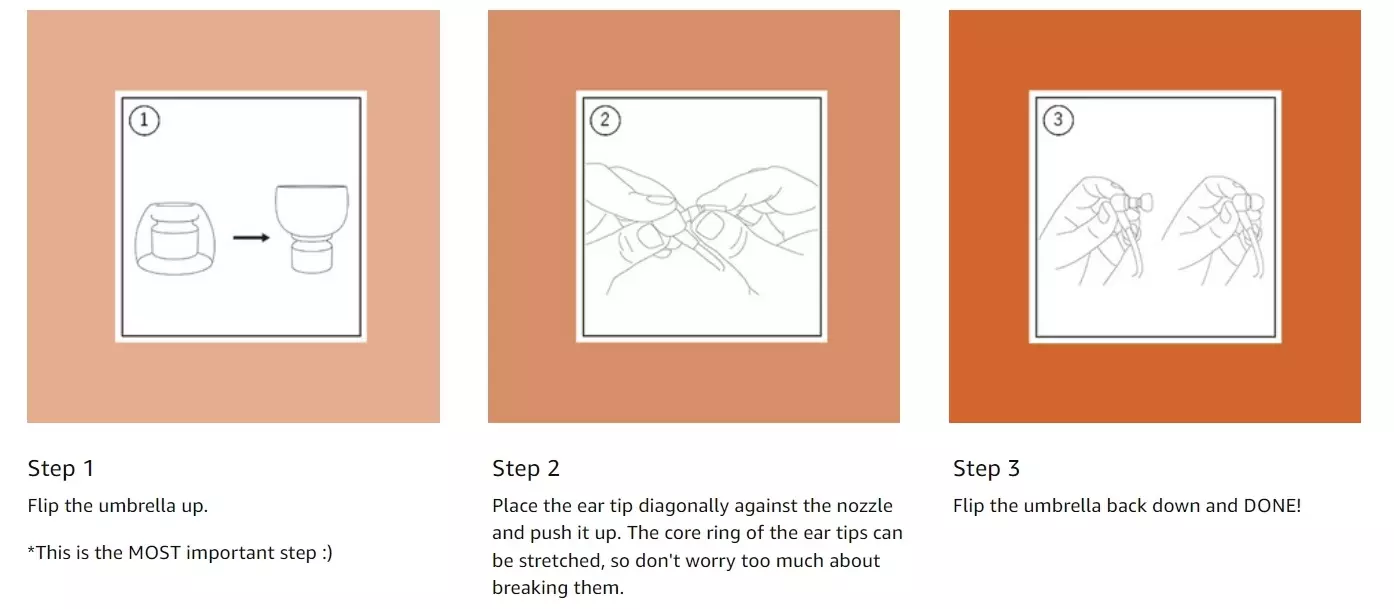 1

Step 1
Flip the umbrella up.

*This is the MOST important step :)

2

Step 2
Place the ear tip diagonally against the nozzle and push it up. The core ring of the ear tips can be stretched, so don't worry too much about breaking them.

3

Step 3
Flip the umbrella back down and DONE!